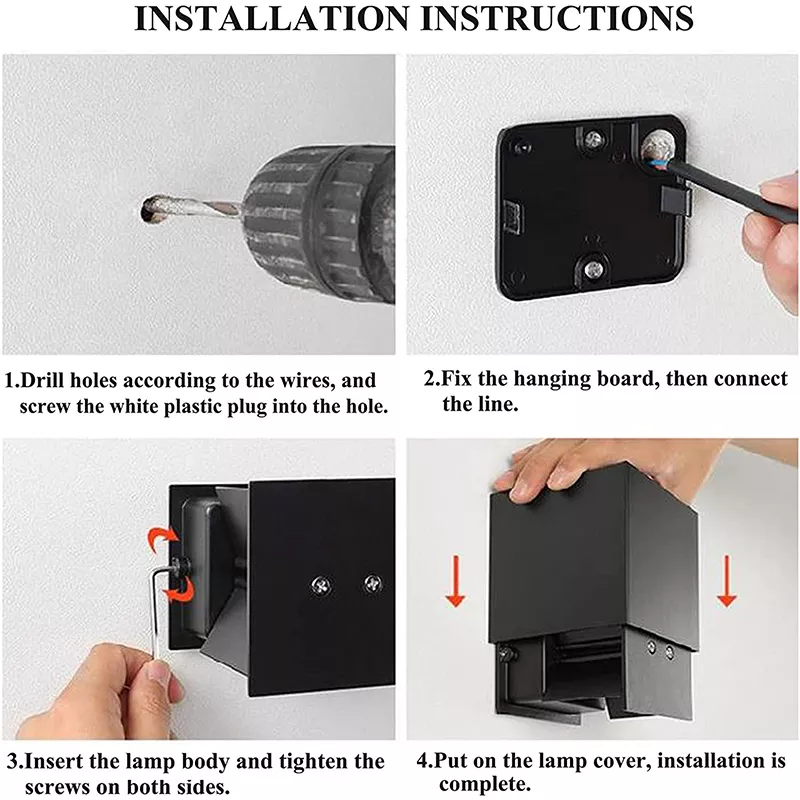 INSTALLATION INSTRUCTIONS

1.Drill holes according to the wires, and screw the white plastic plug into the hole.

2.Fix the hanging board, then connect the line.

3.Insert the lamp body and tighten the screws on both sides.

4.Put on the lamp cover, installation is complete.